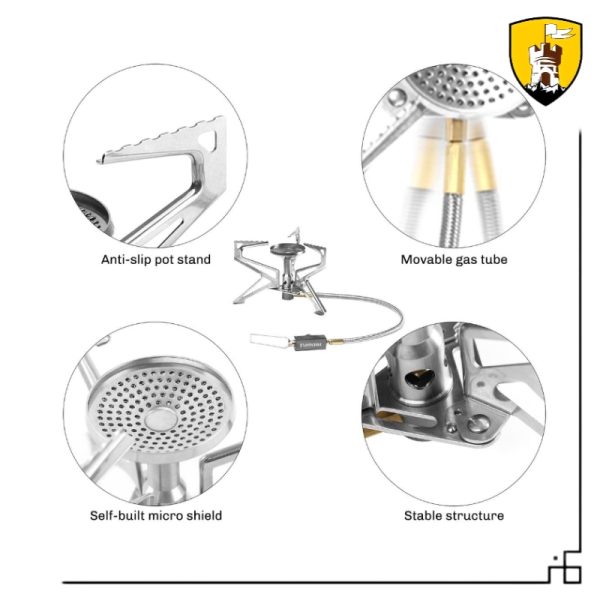 Anti-slip pot stand

Movable gas tube

Self-built micro shield

Stable structure