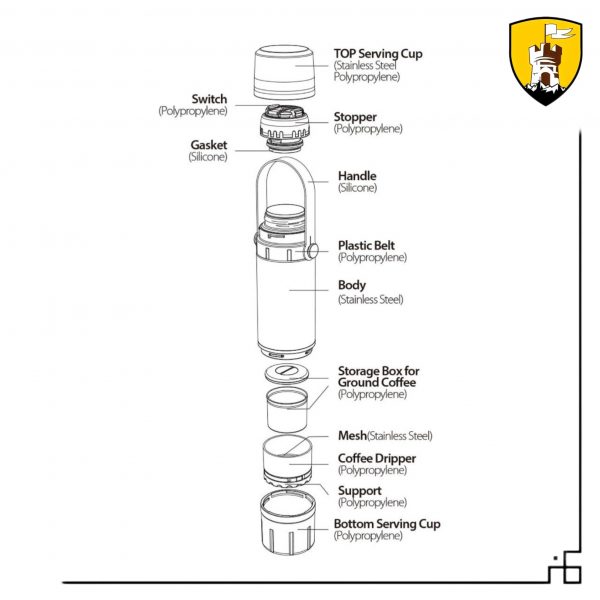 TOP Serving Cup
(Stainless Steel
Polypropylene)

Switch
(Polypropylene)

Stopper
(Polypropylene)

Gasket
(Silicone)

Handle
(Silicone)

Plastic Belt
(Polypropylene)

Body
(Stainless Steel)

Storage Box for Ground Coffee
(Polypropylene)

Mesh(Stainless Steel)

Coffee Dripper
(Polypropylene)

Support
(Polypropylene)

Bottom Serving Cup
(Polypropylene)